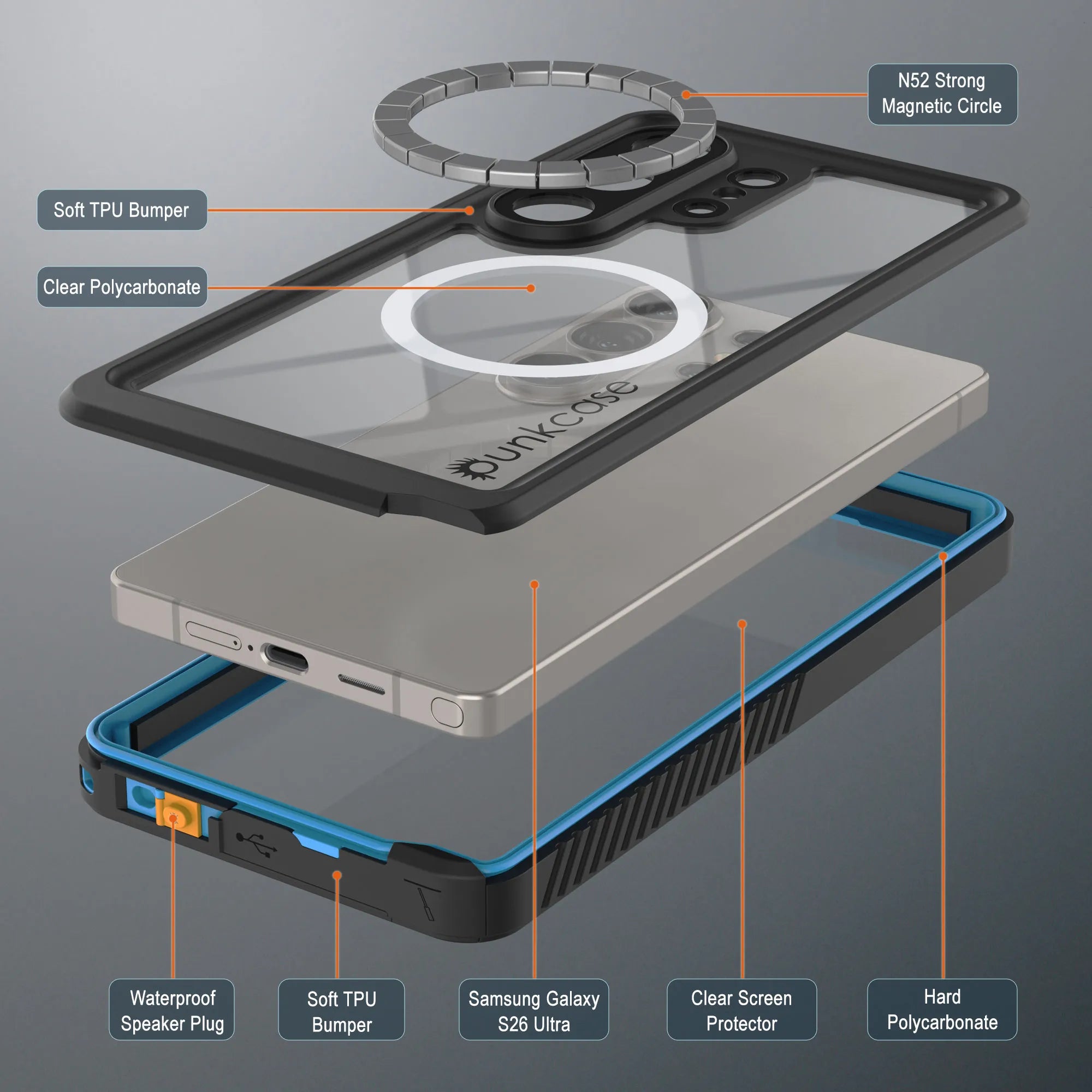 N52 Strong Magnetic Circle

Soft TPU Bumper

Clear Polycarbonate

punkcase

Waterproof Speaker Plug

Soft TPU Bumper

Samsung Galaxy S26 Ultra

Clear Screen Protector

Hard Polycarbonate